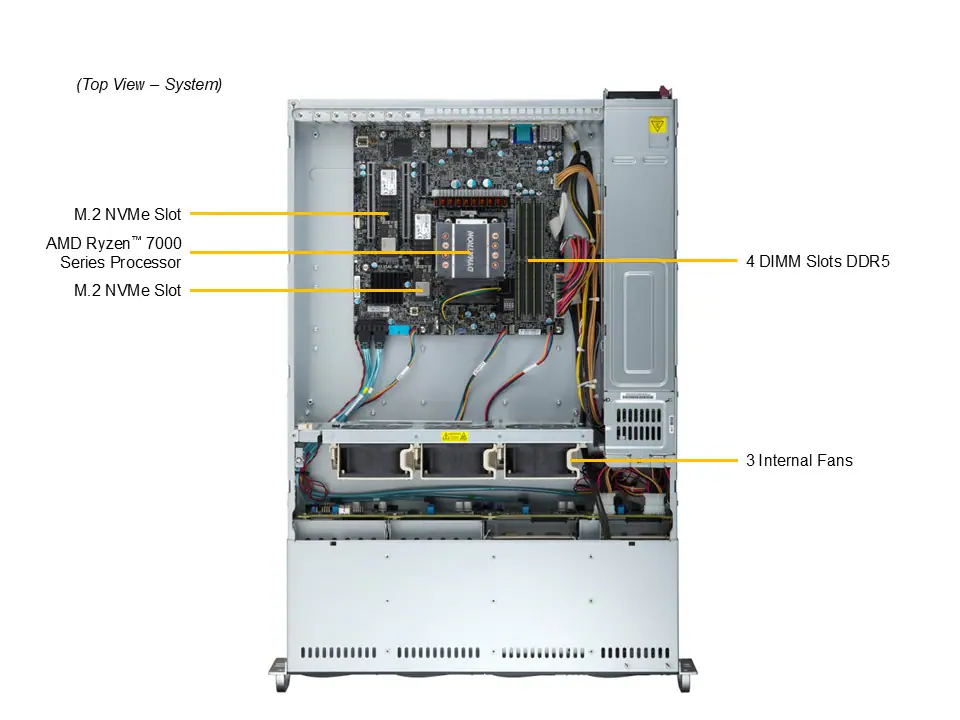 (Top View – System)

M.2 NVMe Slot

AMD Ryzen™ 7000 Series Processor

M.2 NVMe Slot

DYNATRON

4 DIMM Slots DDR5

3 Internal Fans